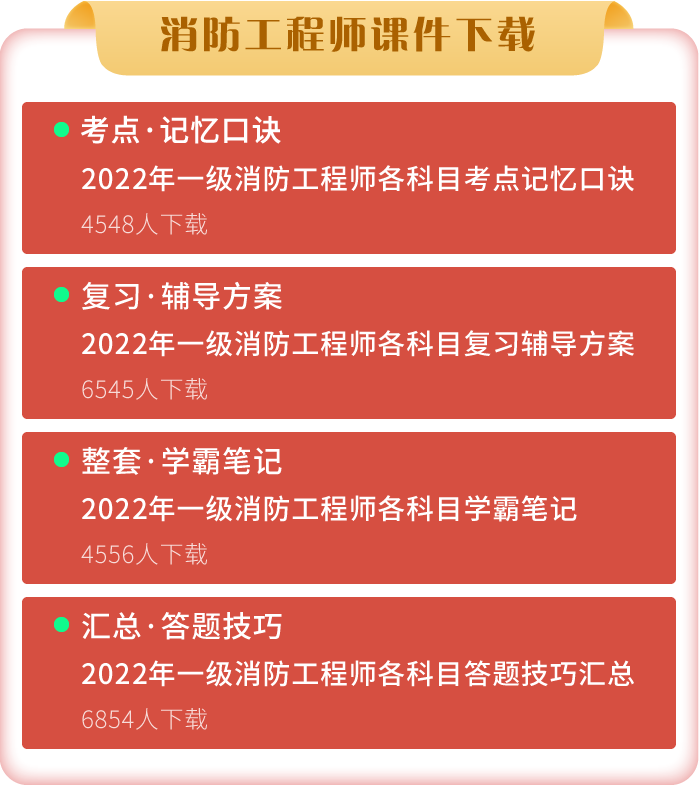 消防工程师课件下载

• 考点·记忆口诀

2022年一级消防工程师各科目考点记忆口诀

4548人下载

• 复习·辅导方案

2022年一级消防工程师各科目复习辅导方案

6545人下载

• 整套·学霸笔记

2022年一级消防工程师各科目学霸笔记

4556人下载

• 汇总·答题技巧

2022年一级消防工程师各科目答题技巧汇总

6854人下载