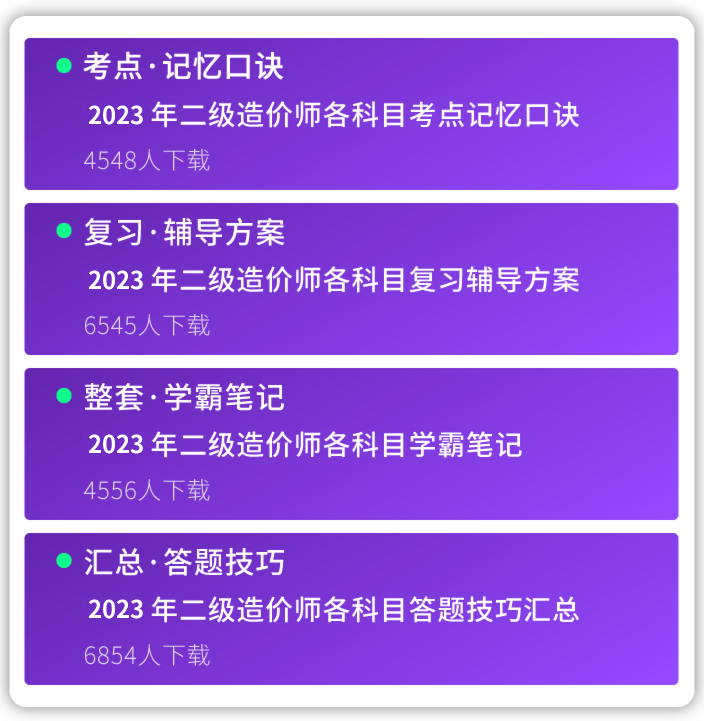 • 考点·记忆口诀

2023年二级造价师各科目考点记忆口诀

4548人下载

• 复习·辅导方案

2023年二级造价师各科目复习辅导方案

6545人下载

• 整套·学霸笔记

2023年二级造价师各科目学霸笔记

4556人下载

• 汇总·答题技巧

2023年二级造价师各科目答题技巧汇总

6854人下载